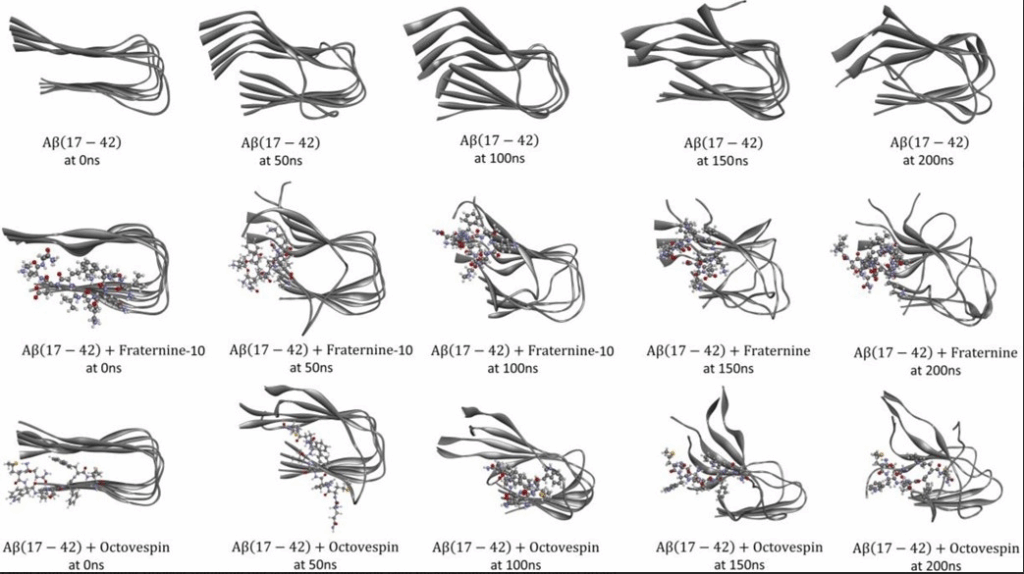 $A\beta(17-42)$
at 0ns

$A\beta(17-42)$
at 50ns

$A\beta(17-42)$
at 100ns

$A\beta(17-42)$
at 150ns

$A\beta(17-42)$
at 200ns

$A\beta(17-42)$ + Fraternine-10
at 0ns

$A\beta(17-42)$ + Fraternine-10
at 50ns

$A\beta(17-42)$ + Fraternine-10
at 100ns

$A\beta(17-42)$ + Fraternine
at 150ns

$A\beta(17-42)$ + Fraternine
at 200ns

$A\beta(17-42)$ + Octovespin
at 0ns

$A\beta(17-42)$ + Octovespin
at 50ns

$A\beta(17-42)$ + Octovespin
at 100ns

$A\beta(17-42)$ + Octovespin
at 150ns

$A\beta(17-42)$ + Octovespin
at 200ns